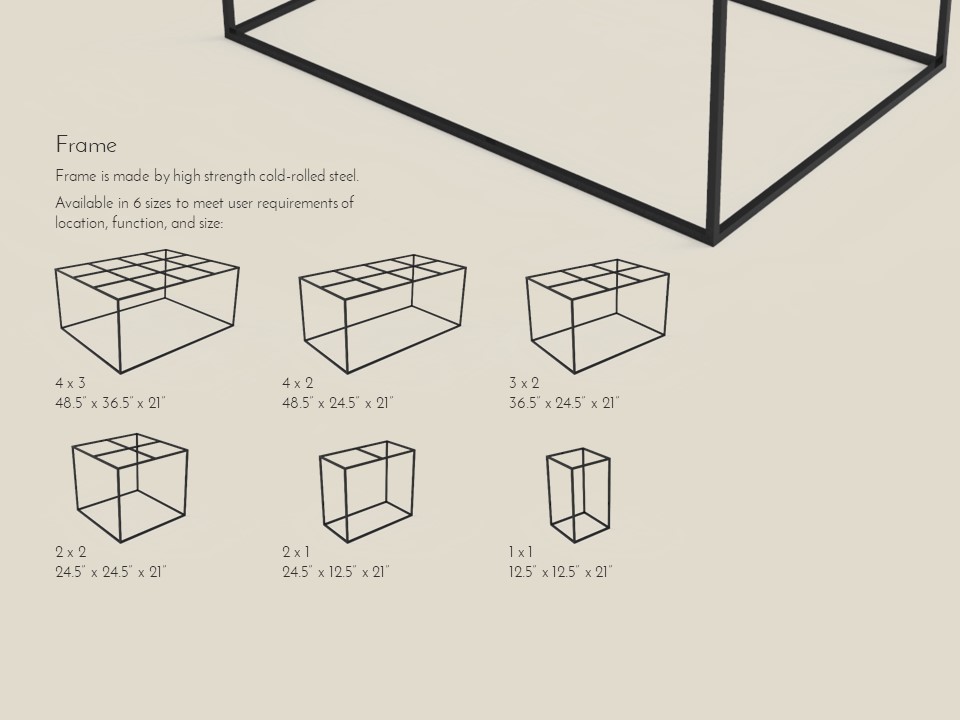 Frame

Frame is made by high strength cold-rolled steel.

Available in 6 sizes to meet user requirements of location, function, and size:

4 x 3
48.5" x 36.5" x 21"

4 x 2
48.5" x 24.5" x 21"

3 x 2
36.5" x 24.5" x 21"

2 x 2
24.5" x 24.5" x 21"

2 x 1
24.5" x 12.5" x 21"

1 x 1
12.5" x 12.5" x 21"