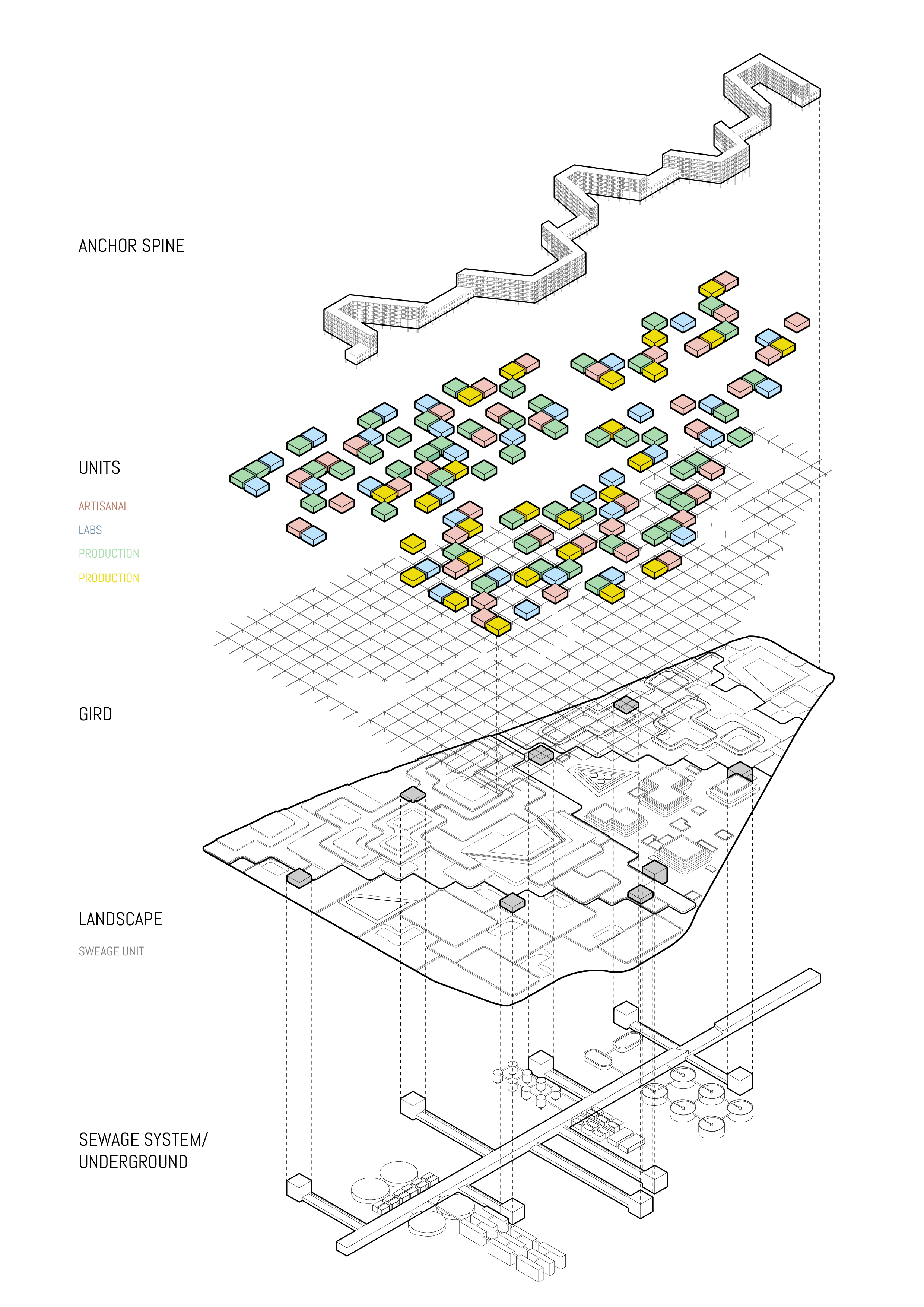 ANCHOR SPINE

UNITS

ARTISANAL

LABS

PRODUCTION

PRODUCTION

GIRD

LANDSCAPE

SWEAGE UNIT

SEWAGE SYSTEM/ UNDERGROUND